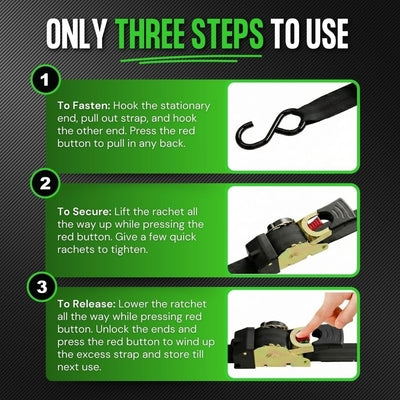 ONLY THREE STEPS TO USE

1

To Fasten: Hook the stationary end, pull out strap, and hook the other end. Press the red button to pull in any back.

2

To Secure: Lift the rachet all the way up while pressing the red button. Give a few quick rachets to tighten.

3

To Release: Lower the ratchet all the way while pressing red button. Unlock the ends and press the red button to wind up the excess strap and store till next use.