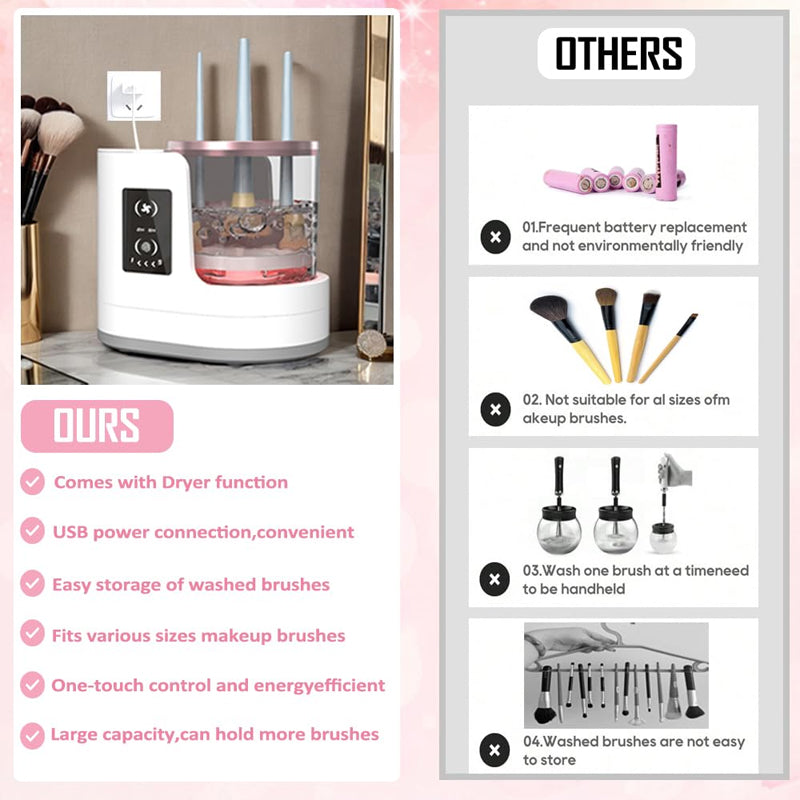 OURS

Comes with Dryer function

USB power connection,convenient

Easy storage of washed brushes

Fits various sizes makeup brushes

One-touch control and energyefficient

Large capacity,can hold more brushes

OTHERS

01.Frequent battery replacement and not environmentally friendly

02. Not suitable for al sizes ofm akeup brushes.

03.Wash one brush at a timeneed to be handheld

04.Washed brushes are not easy to store